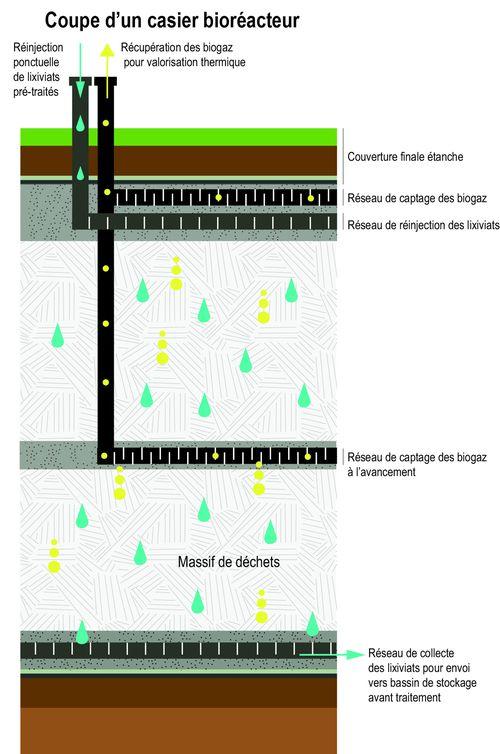 Coupe d'un casier bioréacteur

Réinjection ponctuelle de lixiviats pré-traités

Récupération des biogaz pour valorisation thermique

Couverture finale étanche

Réseau de captage des biogaz

Réseau de réinjection des lixiviats

Réseau de captage des biogaz à l'avancement

Massif de déchets

Réseau de collecte des lixiviats pour envoi vers bassin de stockage avant traitement